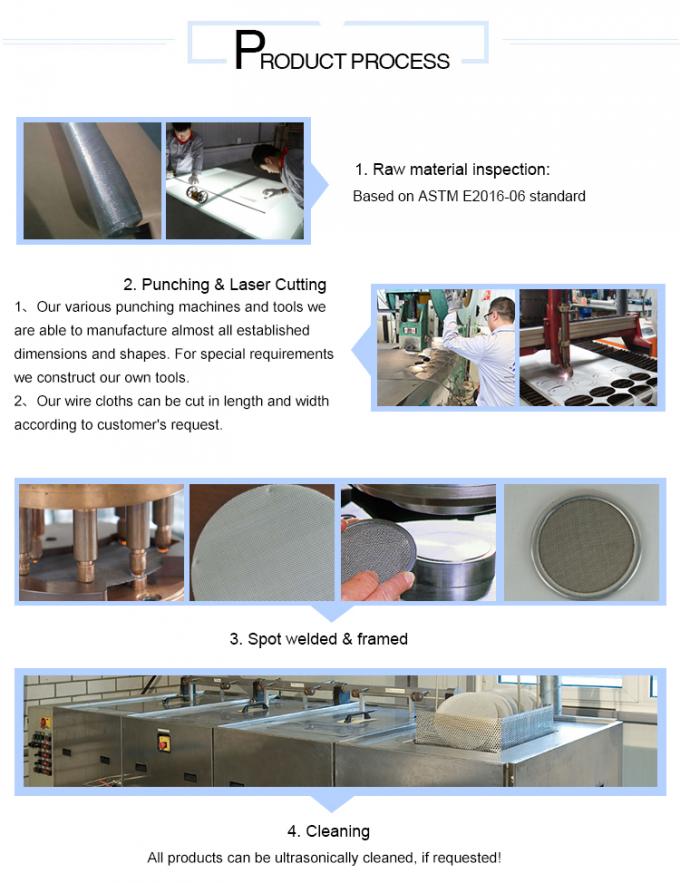 PRODUCT PROCESS

1. Raw material inspection:
Based on ASTM E2016-06 standard

2. Punching & Laser Cutting
1、Our various punching machines and tools we are able to manufacture almost all established dimensions and shapes. For special requirements we construct our own tools.
2、Our wire cloths can be cut in length and width according to customer's request.

3. Spot welded & framed

4. Cleaning
All products can be ultrasonically cleaned, if requested!