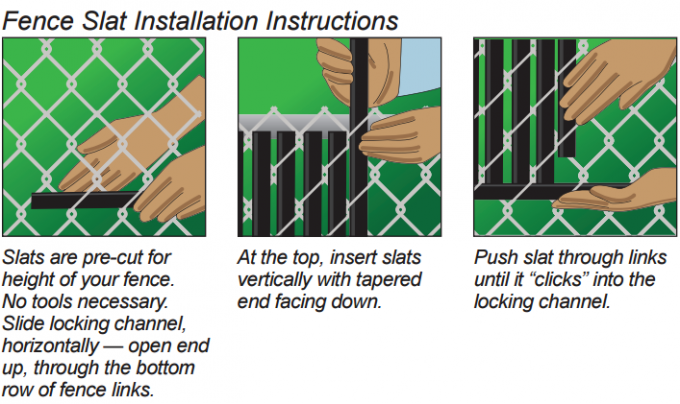 Fence Slat Installation Instructions

Slats are pre-cut for height of your fence. No tools necessary. Slide locking channel, horizontally — open end up, through the bottom row of fence links.

At the top, insert slats vertically with tapered end facing down.

Push slat through links until it “clicks” into the locking channel.